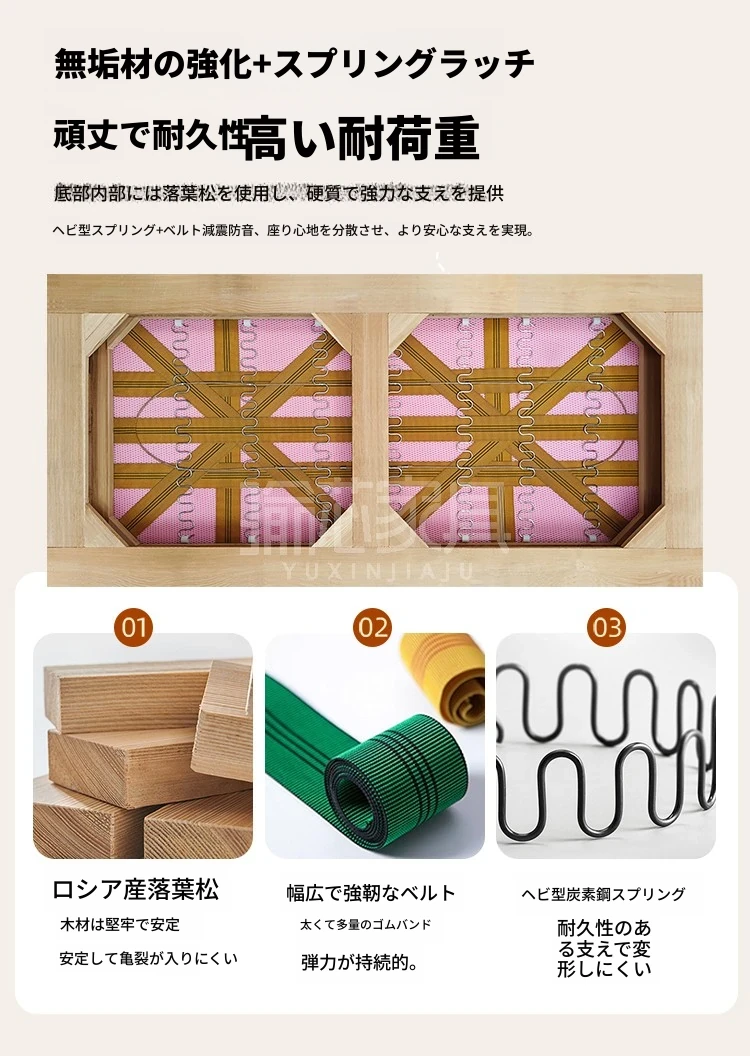 無垢材の強化+スプリングラッチ

頑丈で耐久性高い耐荷重

底部内部には落葉松を使用し、硬質で強力な支えを提供

ヘビ型スプリング+ベルト減震防音、座り心地を分散させ、より安心な支えを実現。

YUXINJIAJU

01

ロシア産落葉松

木材は堅牢で安定

安定して亀裂が入りにくい

02

幅広で強靭なベルト

太くて多量のゴムバンド

弾力が持続的。

03

ヘビ型炭素鋼スプリング

耐久性のある支えで変形しにくい