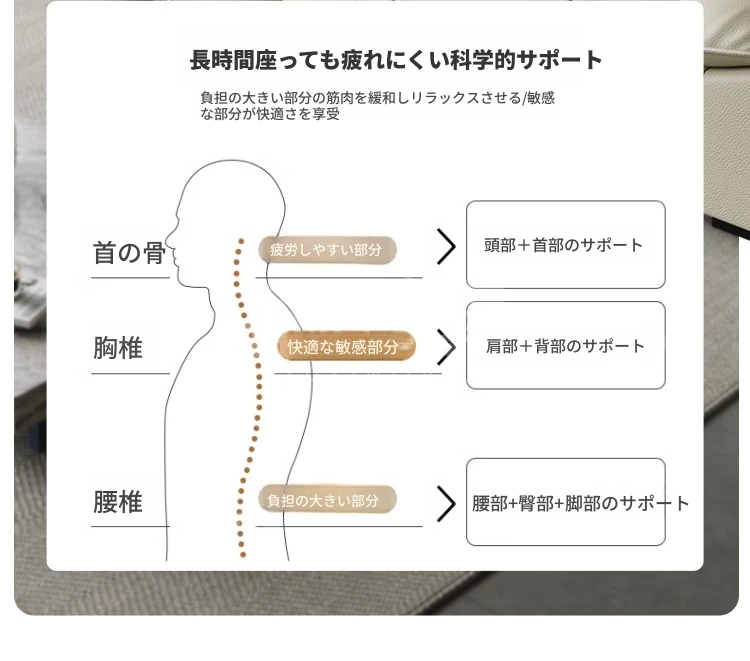 長時間座っても疲れにくい科学的サポート

負担の大きい部分の筋肉を緩和しリラックスさせる/敏感な部分が快適さを享受

首の骨

疲労しやすい部分

頭部＋首部のサポート

胸椎

快適な敏感部分

肩部＋背部のサポート

腰椎

負担の大きい部分

腰部+臀部+脚部のサポート