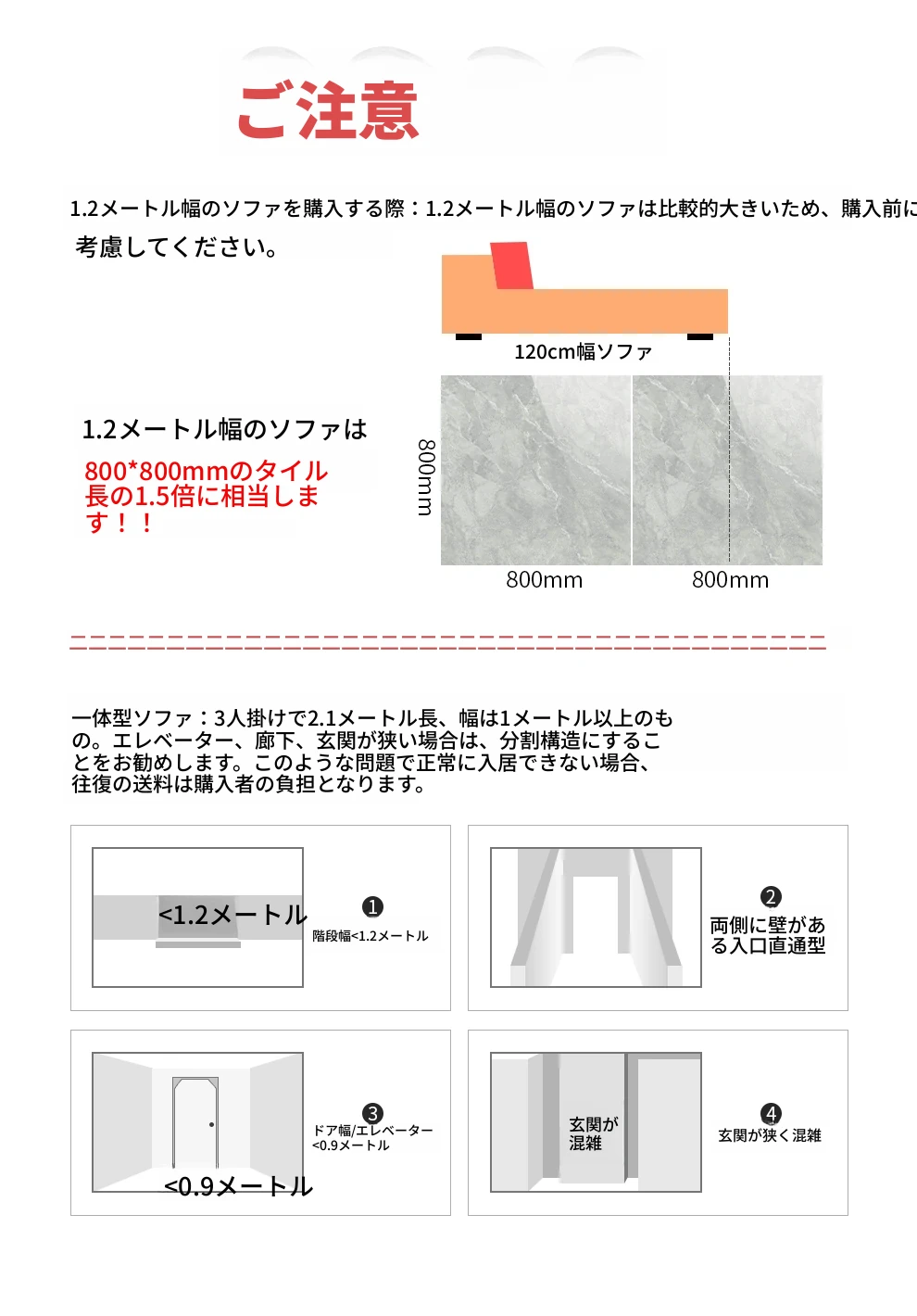 ご注意

1.2メートル幅のソファを購入する際：1.2メートル幅のソファは比較的大きいため、購入前に考慮してください。

120cm幅ソファ

1.2メートル幅のソファは
800*800mmのタイル長の1.5倍に相当します！！

800mm

800mm

800mm

一体型ソファ：3人掛けで2.1メートル長、幅は1メートル以上のもの。エレベーター、廊下、玄関が狭い場合は、分割構造にすることをお勧めします。このような問題で正常に入居できない場合、往復の送料は購入者の負担となります。

<1.2メートル

❶
階段幅<1.2メートル

❷
両側に壁がある入口直通型

<0.9メートル

❸
ドア幅/エレベーター<0.9メートル

玄関が混雑

❹
玄関が狭く混雑