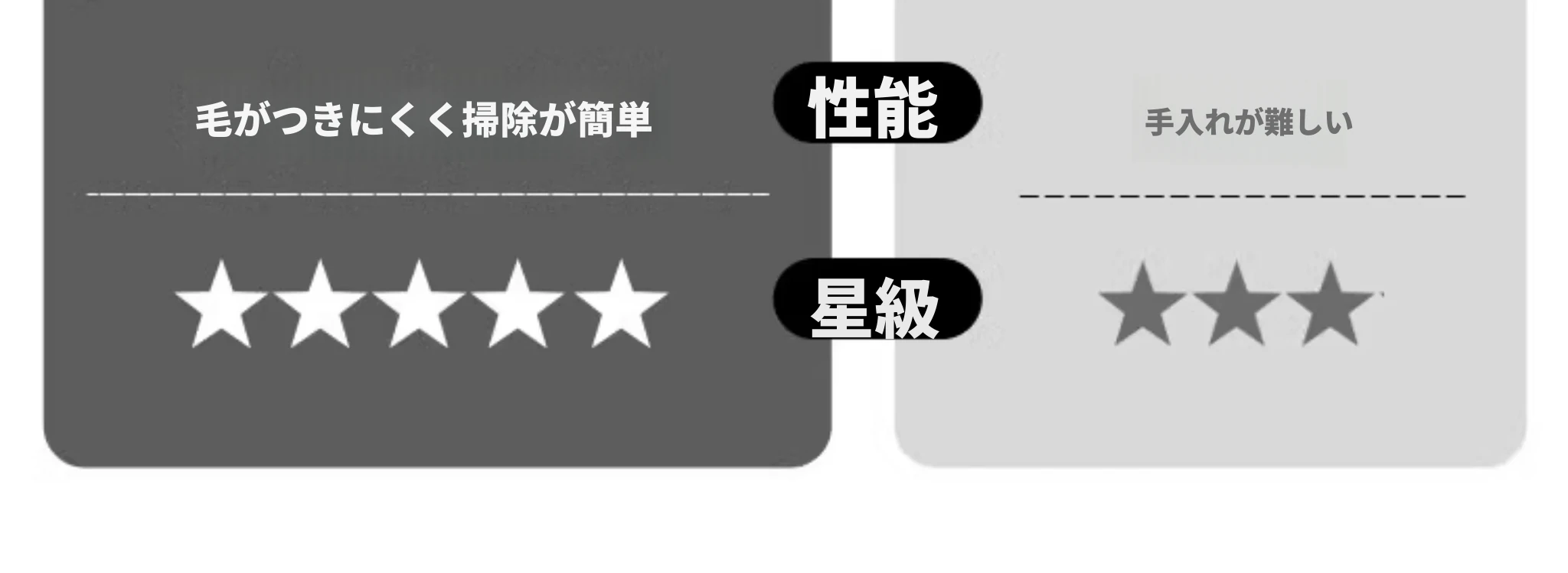 毛がつきにくく掃除が簡単

★★★★★

性能

星級

手入れが難しい

★★★