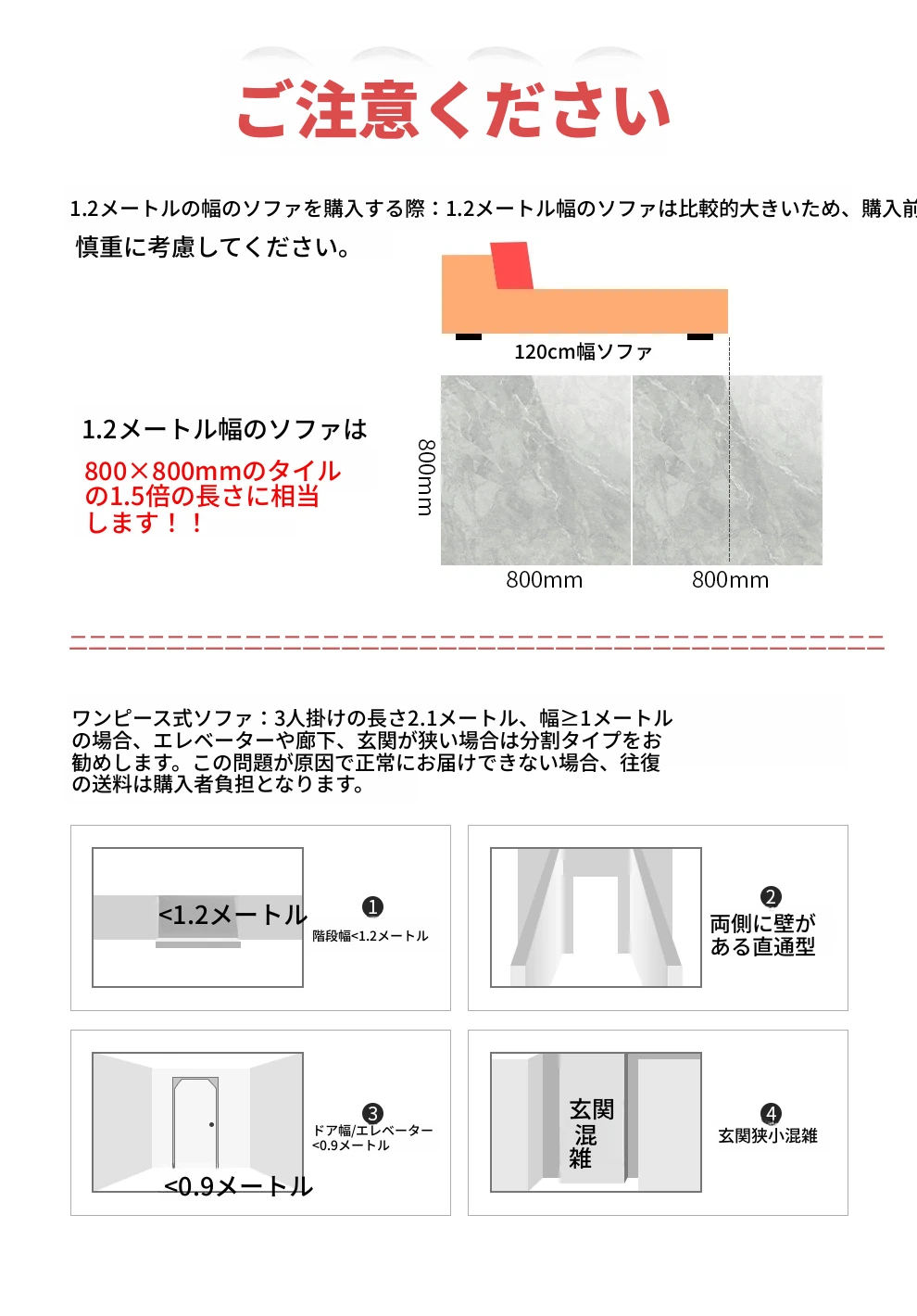 ご注意ください

1.2メートルの幅のソファを購入する際：1.2メートル幅のソファは比較的大きいため、購入前
慎重に考慮してください。

120cm幅ソファ

1.2メートル幅のソファは

800×800mmのタイルの1.5倍の長さに相当します！！

800mm

800mm

800mm

ワンピース式ソファ：3人掛けの長さ2.1メートル、幅≥1メートルの場合、エレベーターや廊下、玄関が狭い場合は分割タイプをお勧めします。この問題が原因で正常にお届けできない場合、往復の送料は購入者負担となります。

<1.2メートル

❶ 階段幅<1.2メートル

❷ 両側に壁がある直通型

<0.9メートル

❸ ドア幅/エレベーター<0.9メートル

玄関混雑

❹ 玄関狭小混雑