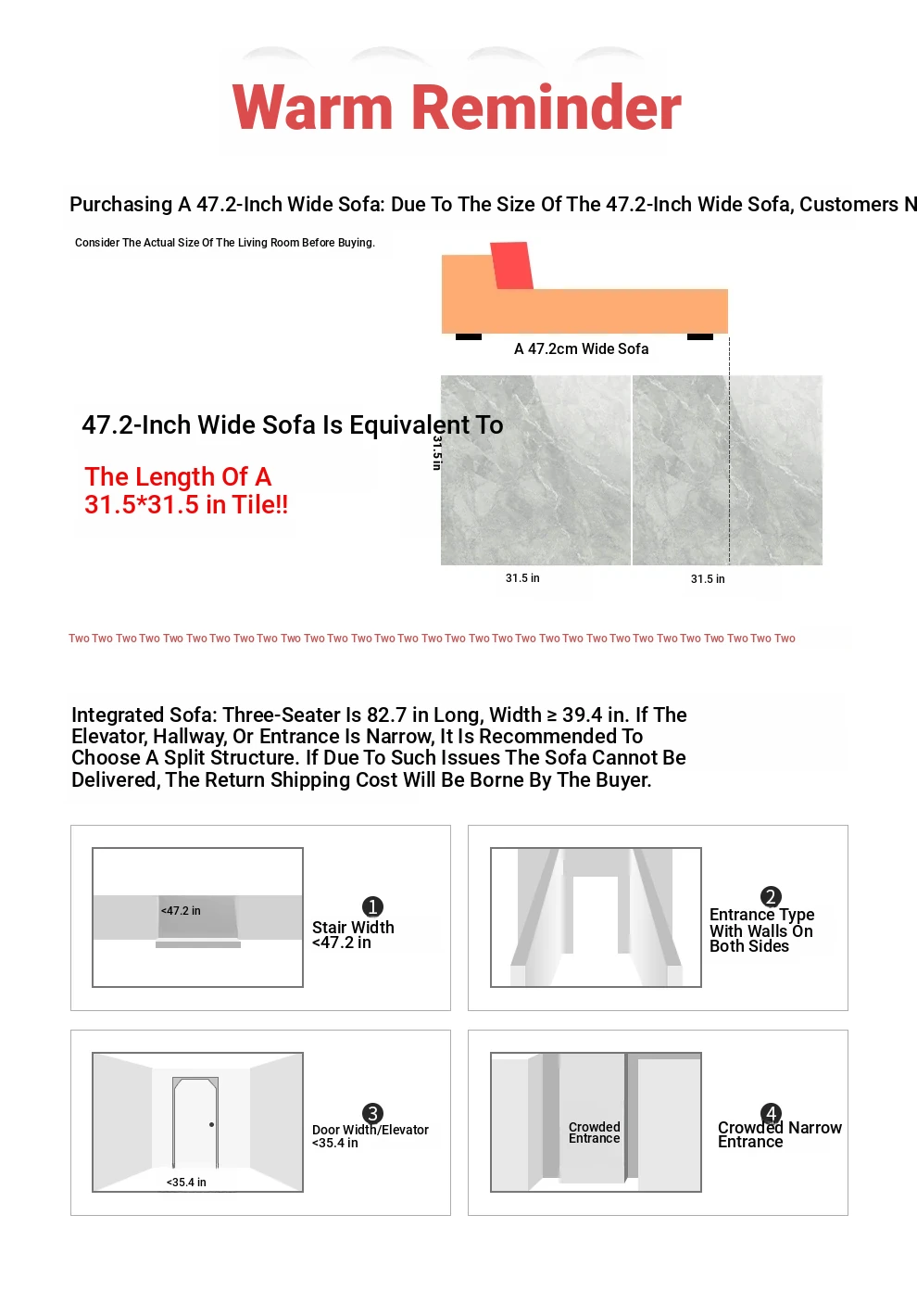 Warm Reminder

Purchasing A 47.2-Inch Wide Sofa: Due To The Size Of The 47.2-Inch Wide Sofa, Customers N

Consider The Actual Size Of The Living Room Before Buying.

A 47.2cm Wide Sofa

47.2-Inch Wide Sofa Is Equivalent To

The Length Of A 31.5*31.5 in Tile!!

31.5 in

31.5 in

31.5 in

Two Two Two Two Two Two Two Two Two Two Two Two Two Two Two Two Two Two Two Two Two Two Two Two Two Two Two Two Two Two Two

Integrated Sofa: Three-Seater Is 82.7 in Long, Width ≥ 39.4 in. If The Elevator, Hallway, Or Entrance Is Narrow, It Is Recommended To Choose A Split Structure. If Due To Such Issues The Sofa Cannot Be Delivered, The Return Shipping Cost Will Be Borne By The Buyer.

<47.2 in

1
Stair Width <47.2 in

2
Entrance Type With Walls On Both Sides

<35.4 in

3
Door Width/Elevator <35.4 in

Crowded Entrance

4
Crowded Narrow Entrance