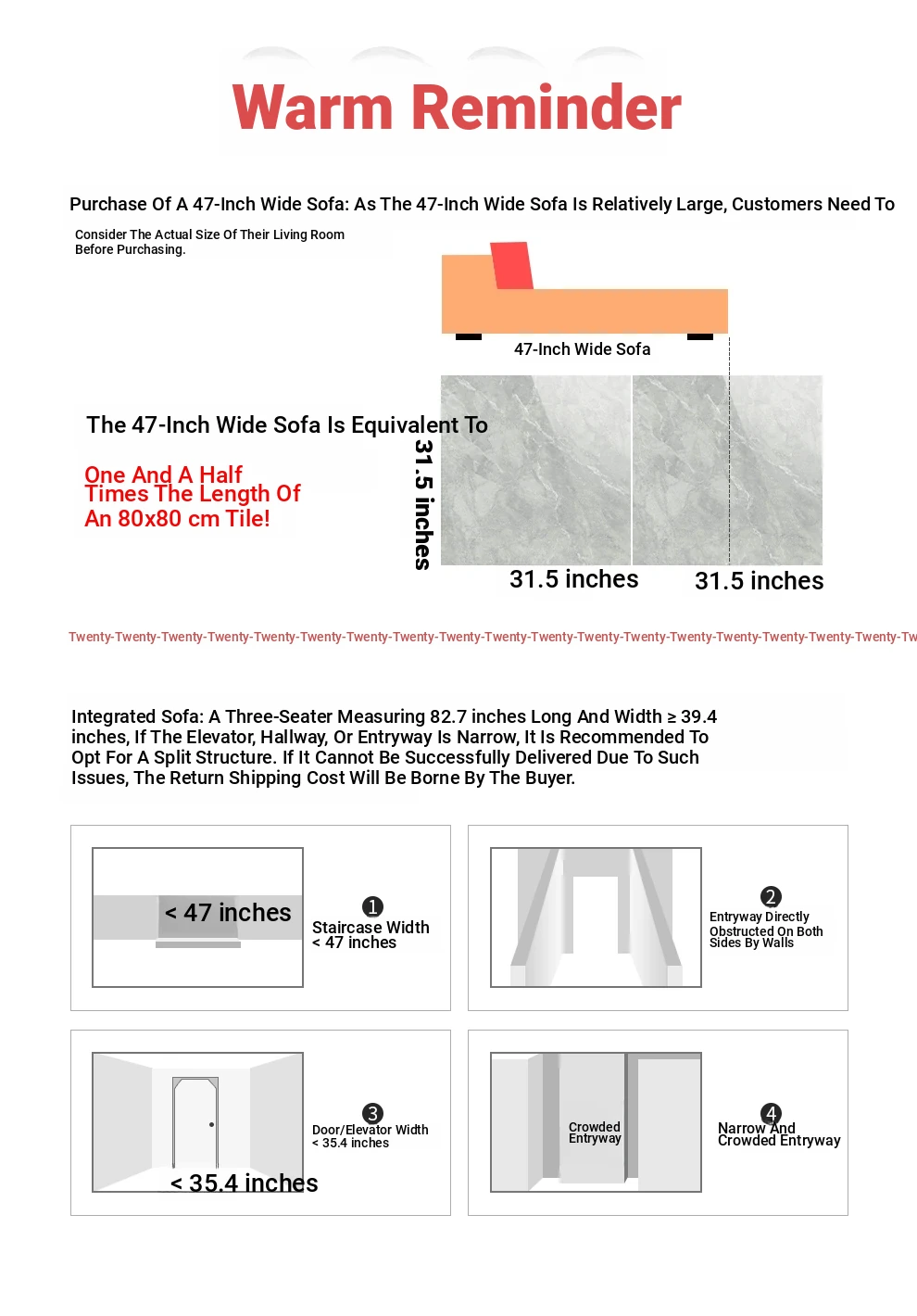 Warm Reminder

Purchase Of A 47-Inch Wide Sofa: As The 47-Inch Wide Sofa Is Relatively Large, Customers Need To

Consider The Actual Size Of Their Living Room Before Purchasing.

47-Inch Wide Sofa

The 47-Inch Wide Sofa Is Equivalent To

One And A Half Times The Length Of An 80x80 cm Tile!

31.5 inches

31.5 inches

31.5 inches

Twenty-Twenty-Twenty-Twenty-Twenty-Twenty-Twenty-Twenty-Twenty-Twenty-Twenty-Twenty-Twenty-Twenty-Twenty-Twenty-Twenty-Twenty-Tw

Integrated Sofa: A Three-Seater Measuring 82.7 inches Long And Width ≥ 39.4 inches, If The Elevator, Hallway, Or Entryway Is Narrow, It Is Recommended To Opt For A Split Structure. If It Cannot Be Successfully Delivered Due To Such Issues, The Return Shipping Cost Will Be Borne By The Buyer.

< 47 inches

1 Staircase Width < 47 inches

2 Entryway Directly Obstructed On Both Sides By Walls

< 35.4 inches

3 Door/Elevator Width < 35.4 inches

Crowded Entryway

4 Narrow And Crowded Entryway