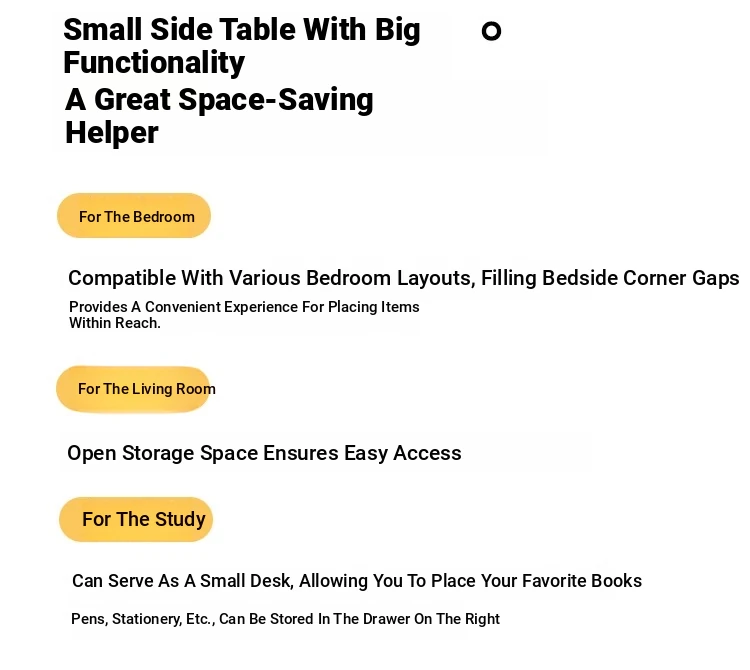 Small Side Table With Big Functionality

A Great Space-Saving Helper

For The Bedroom

Compatible With Various Bedroom Layouts, Filling Bedside Corner Gaps

Provides A Convenient Experience For Placing Items Within Reach.

For The Living Room

Open Storage Space Ensures Easy Access

For The Study

Can Serve As A Small Desk, Allowing You To Place Your Favorite Books

Pens, Stationery, Etc., Can Be Stored In The Drawer On The Right